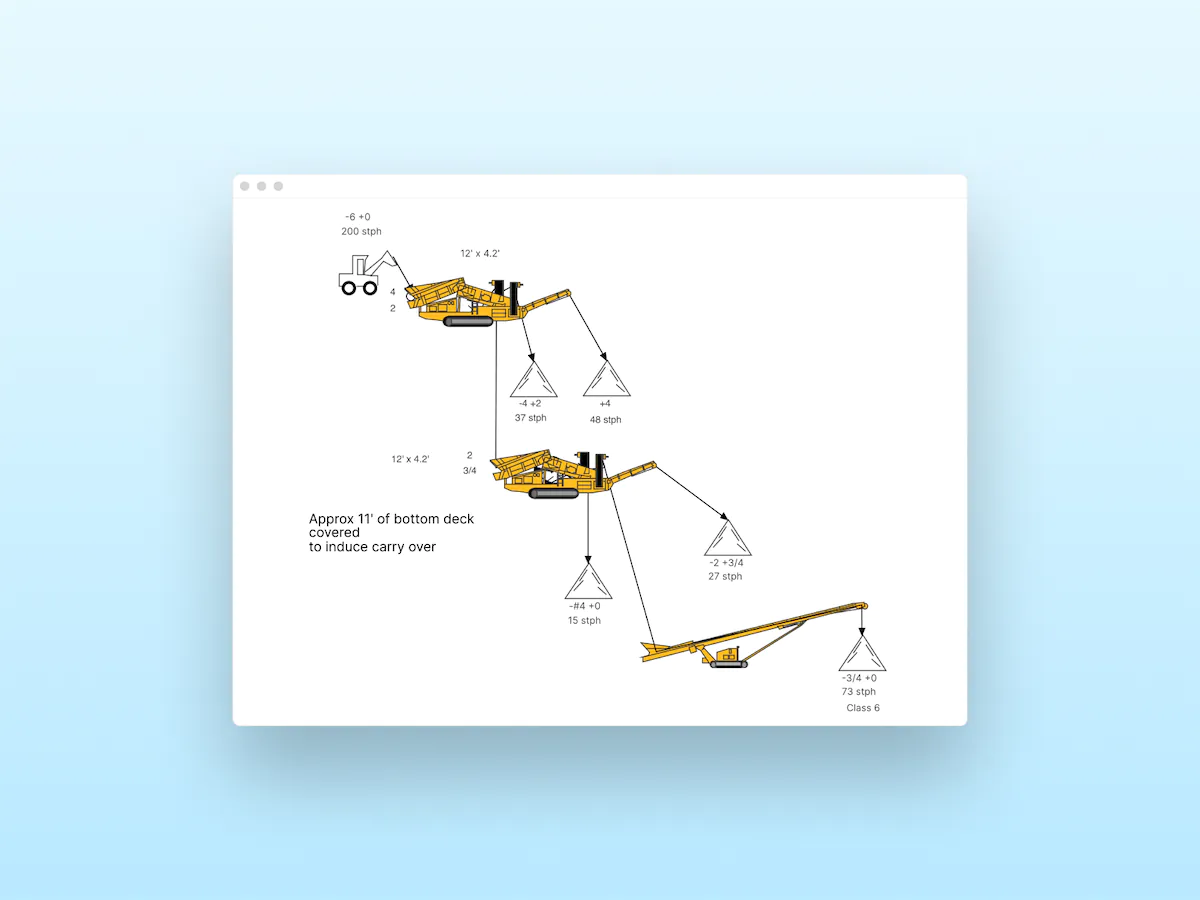 -6 +0
200 stph

12' x 4.2'

4
2

-4 +2
37 stph

+4
48 stph

12' x 4.2'

2
3/4

Approx 11' of bottom deck covered
to induce carry over

-2 +3/4
27 stph

-#4 +0
15 stph

-3/4 +0
73 stph
Class 6