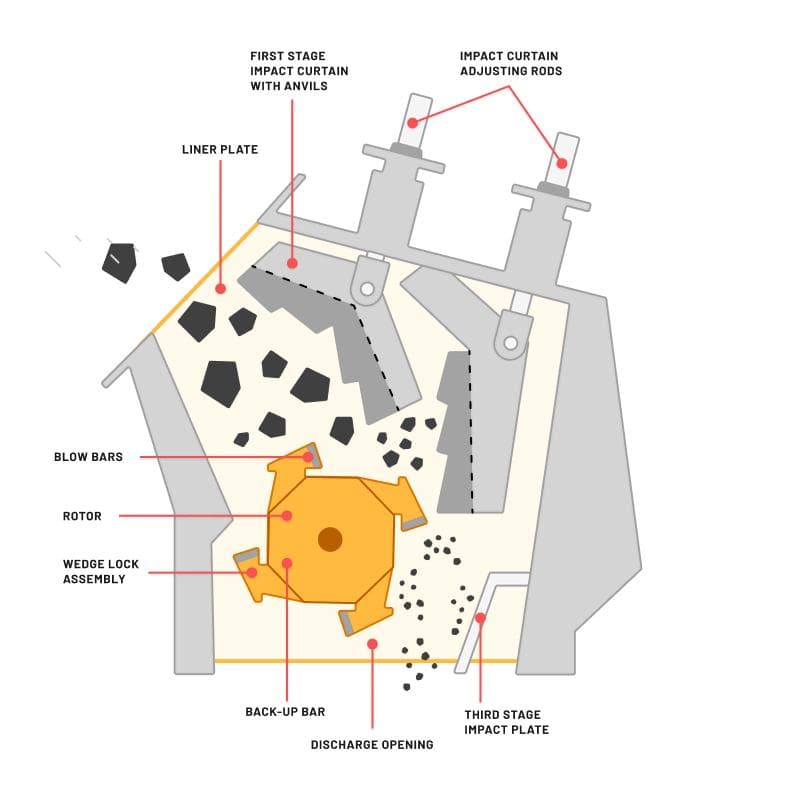 FIRST STAGE IMPACT CURTAIN WITH ANVILS

IMPACT CURTAIN ADJUSTING RODS

LINER PLATE

BLOW BARS

ROTOR

WEDGE LOCK ASSEMBLY

BACK-UP BAR

DISCHARGE OPENING

THIRD STAGE IMPACT PLATE